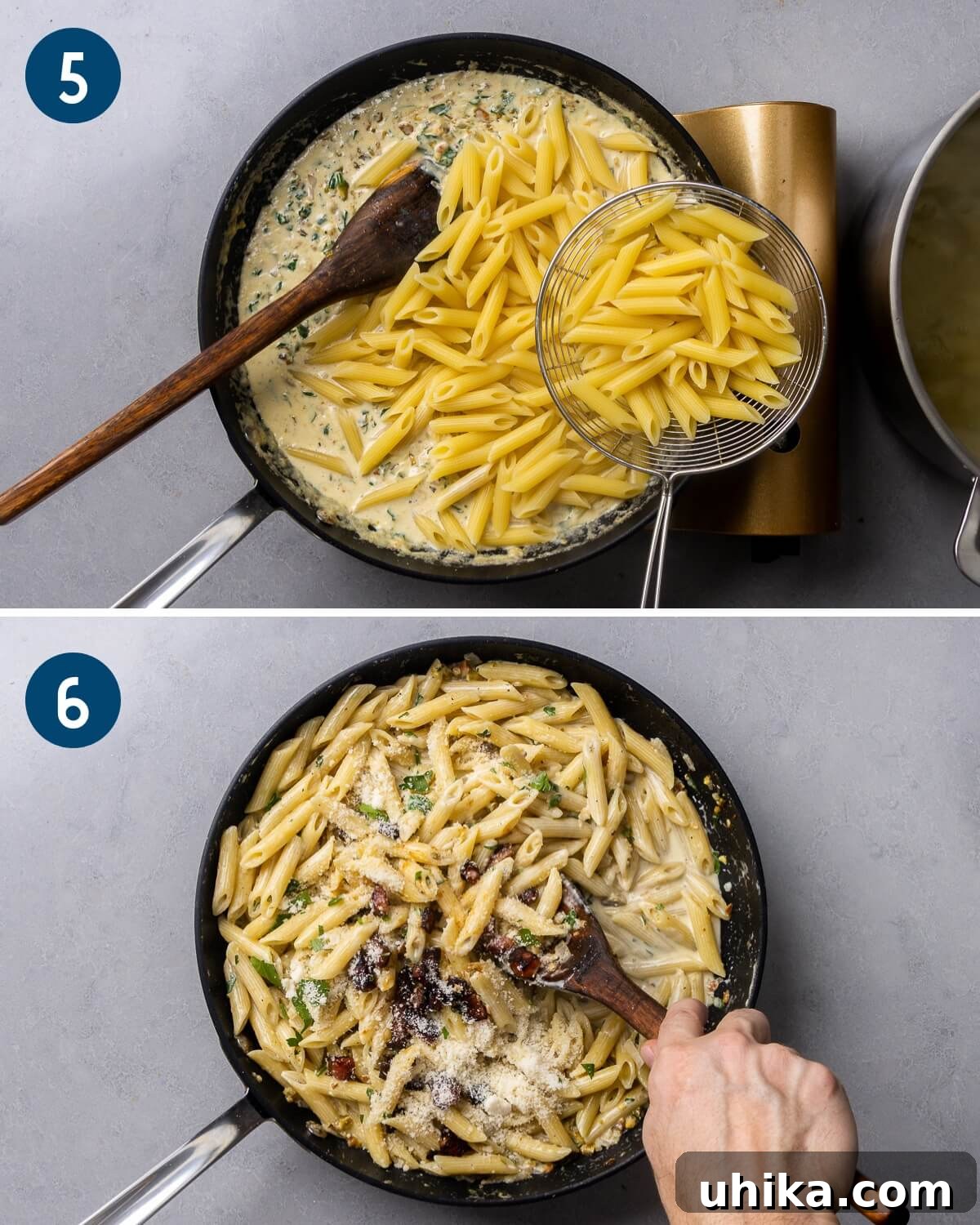 5

6

uhika.com