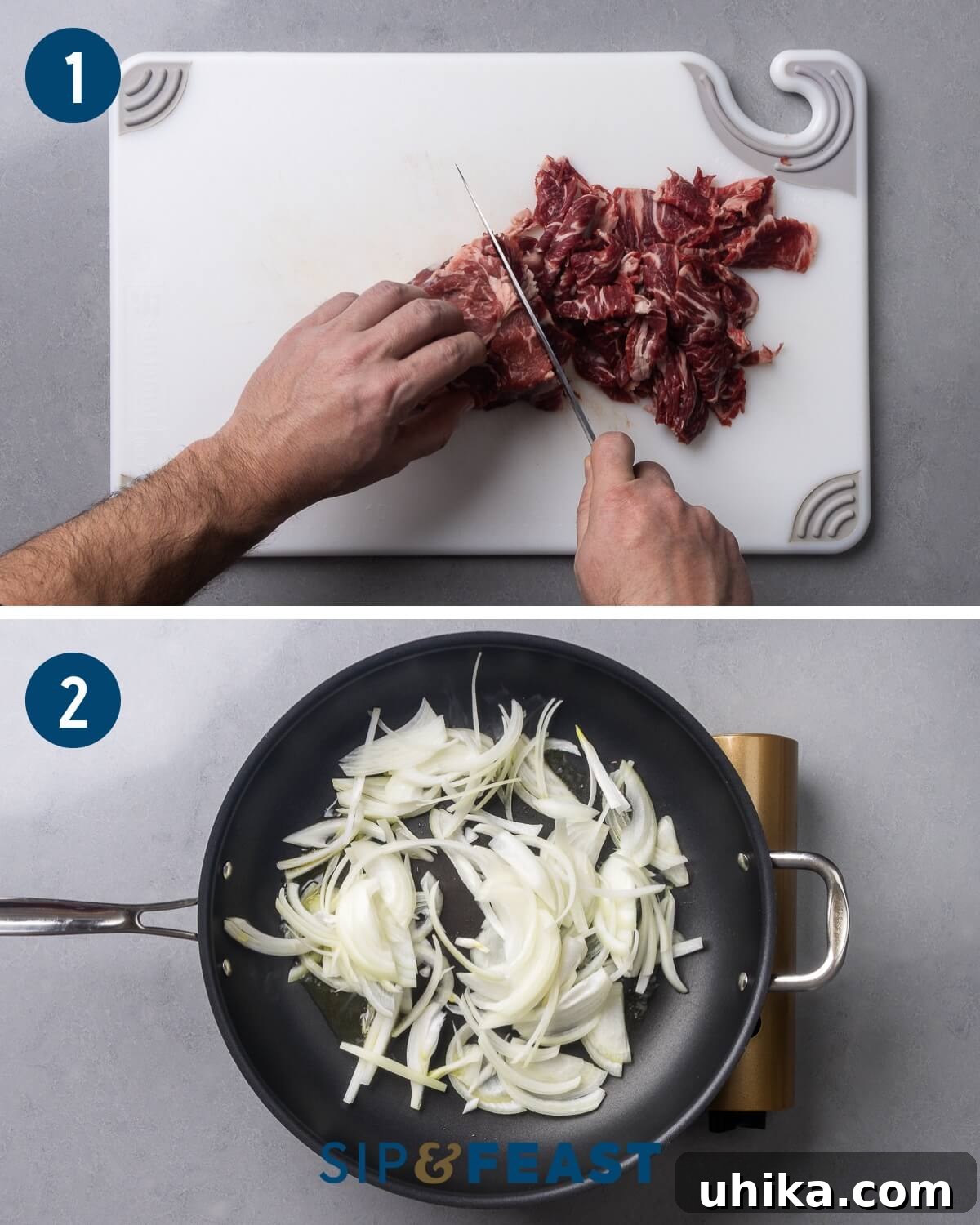 1

2

SIP&FEAST

uhika.com