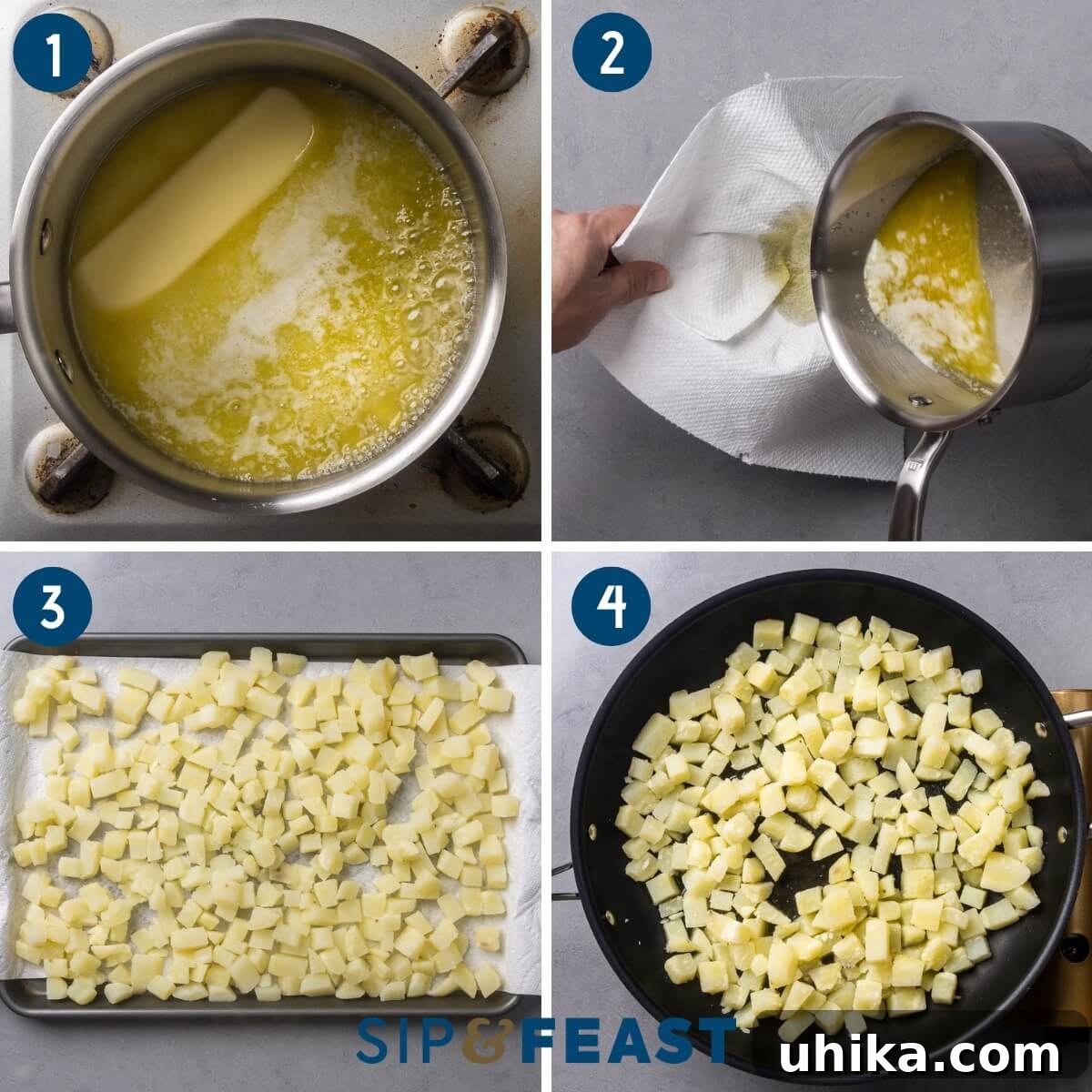 1
2
3
4
SIP&FEAST
uhika.com