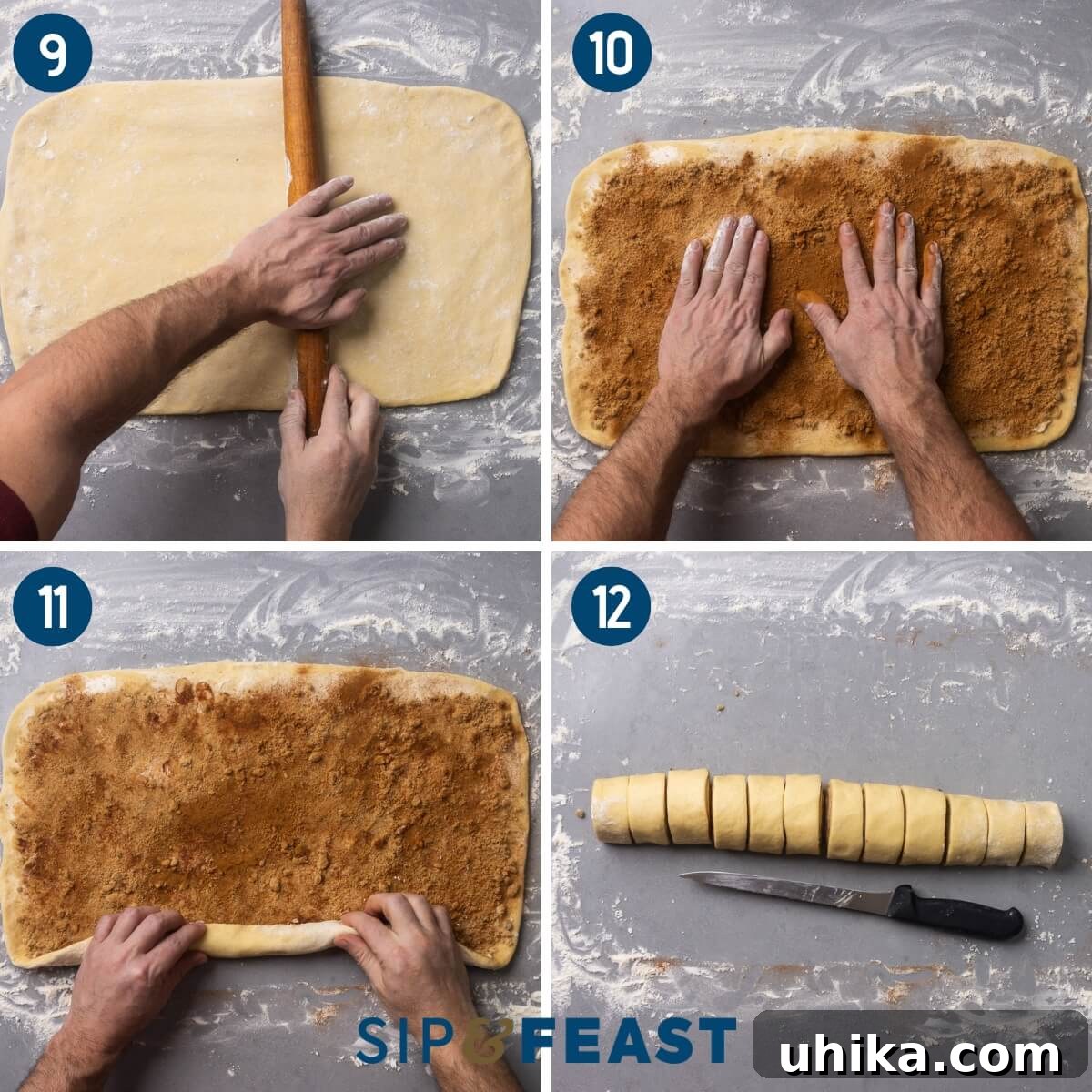 9

10

11

12

SIP & FEAST

uhika.com