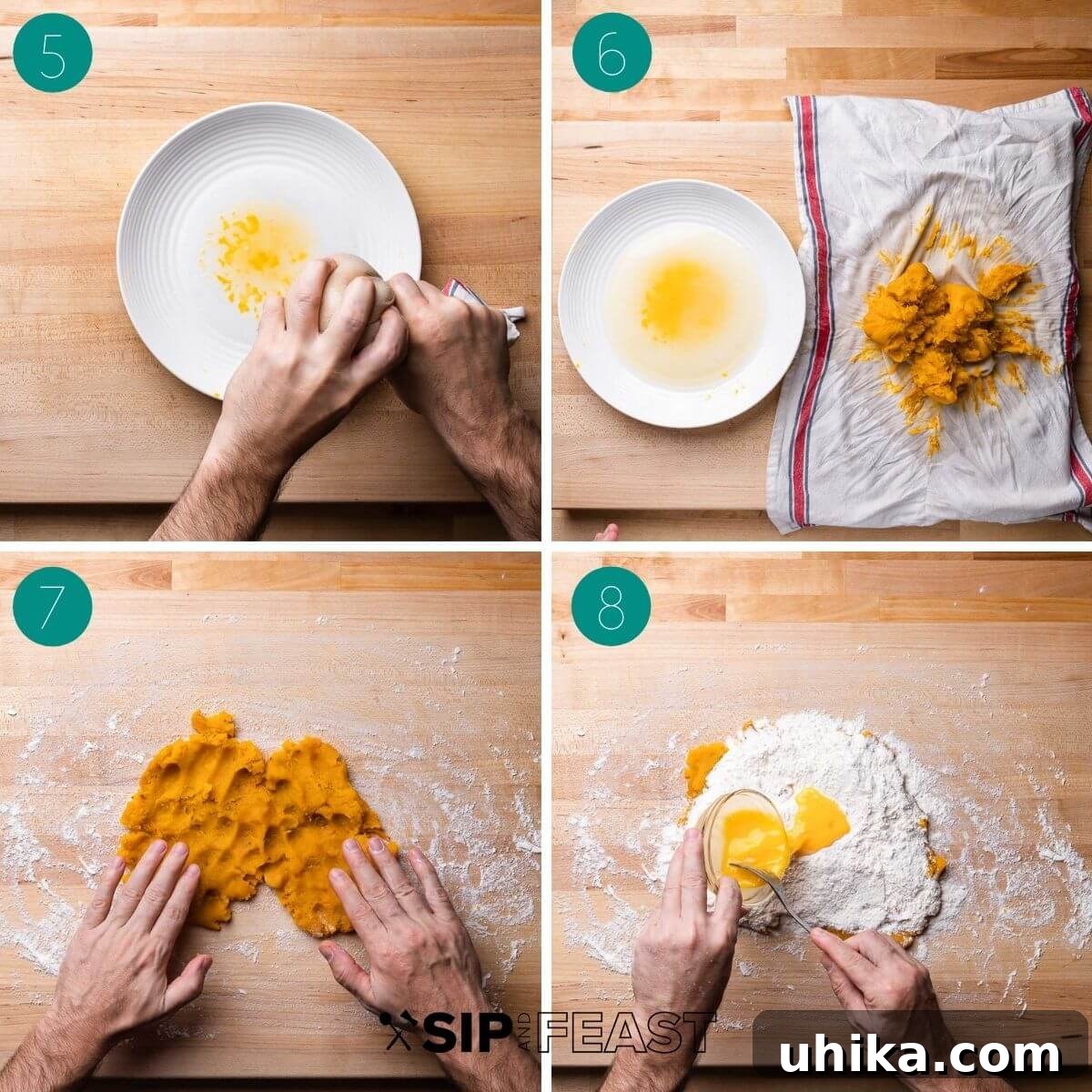 5

6

7

8

SIP AND FEAST

uhika.com