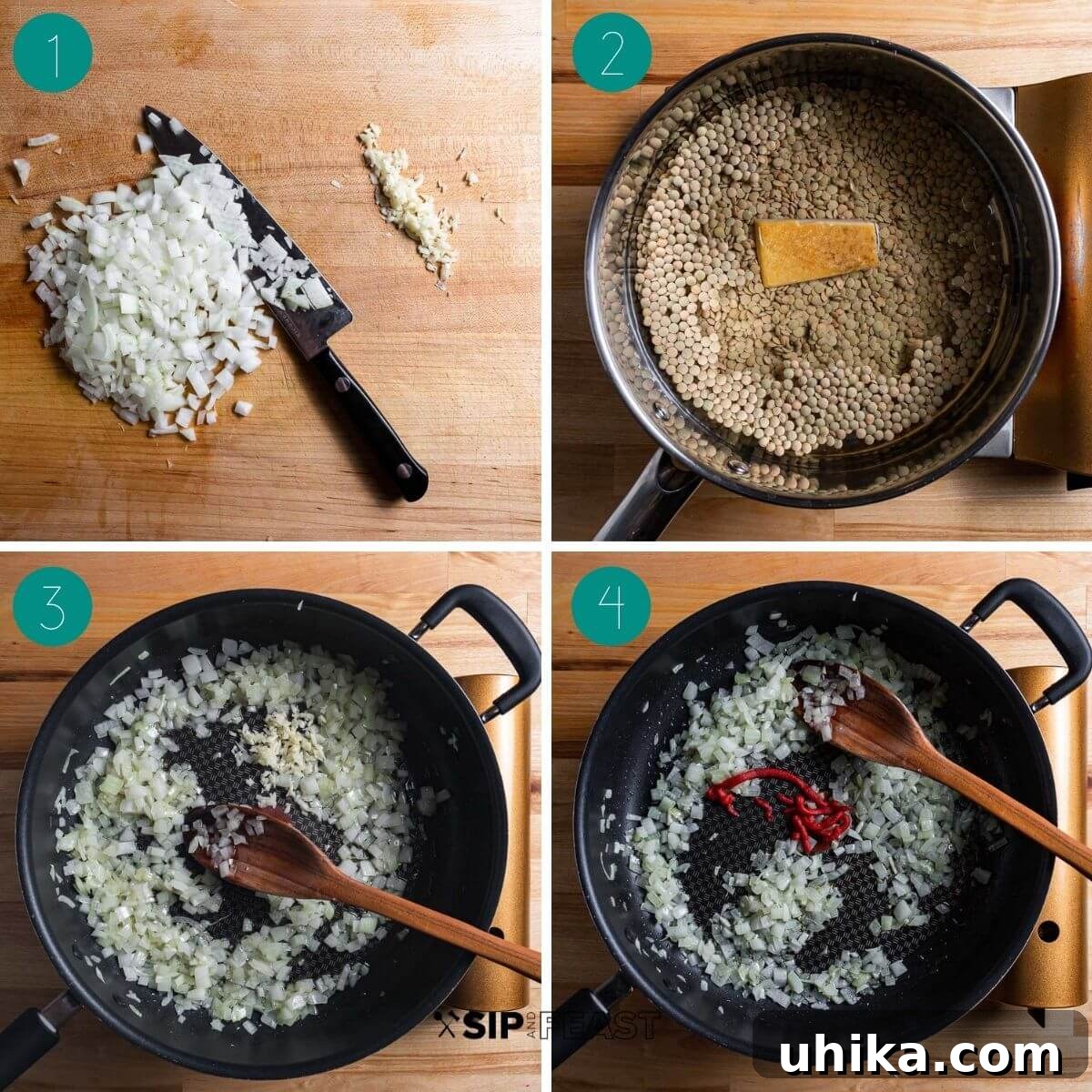 1

2

3

4

SIP AND FEAST

uhika.com