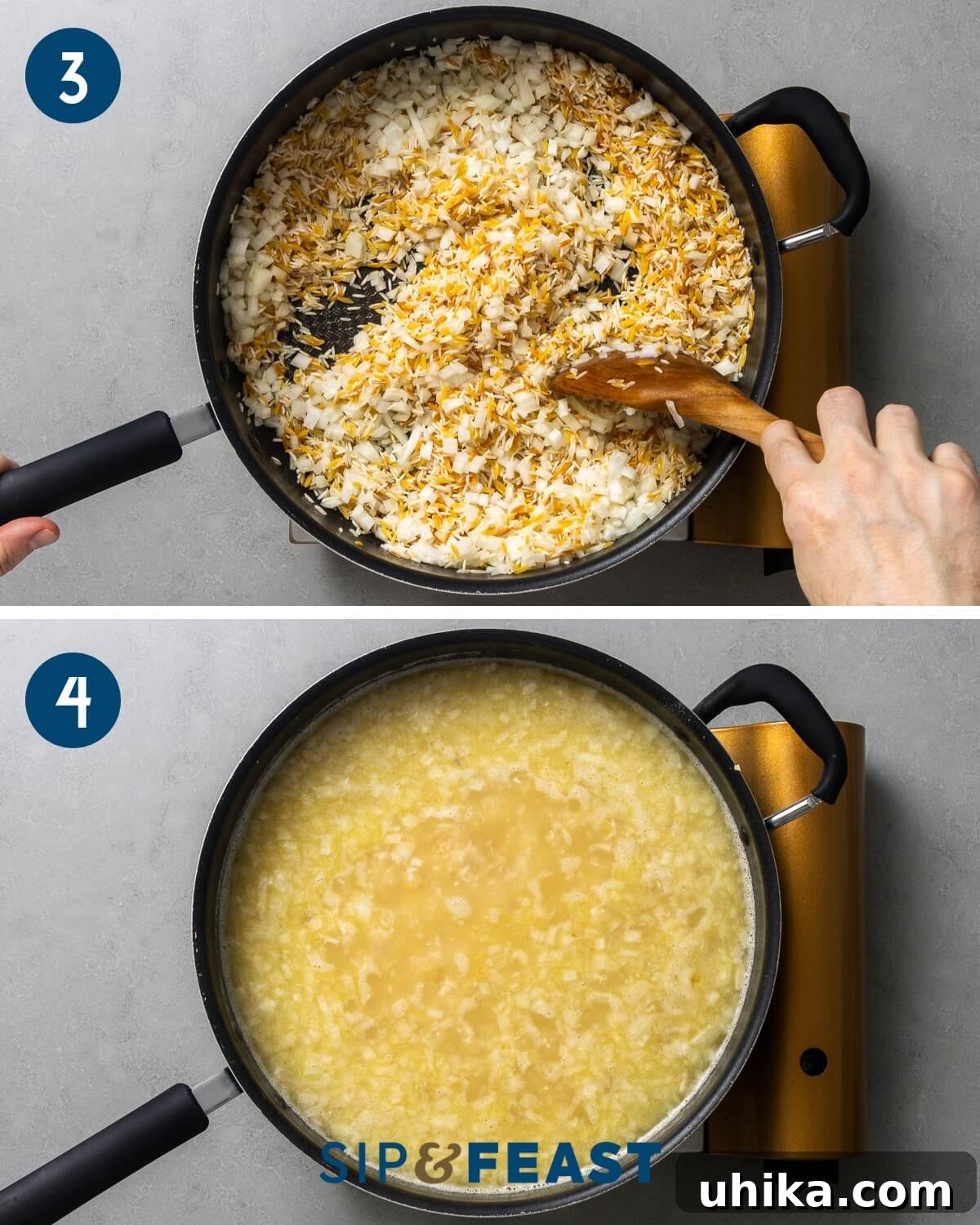 3

4

SIP&FEAST

uhika.com