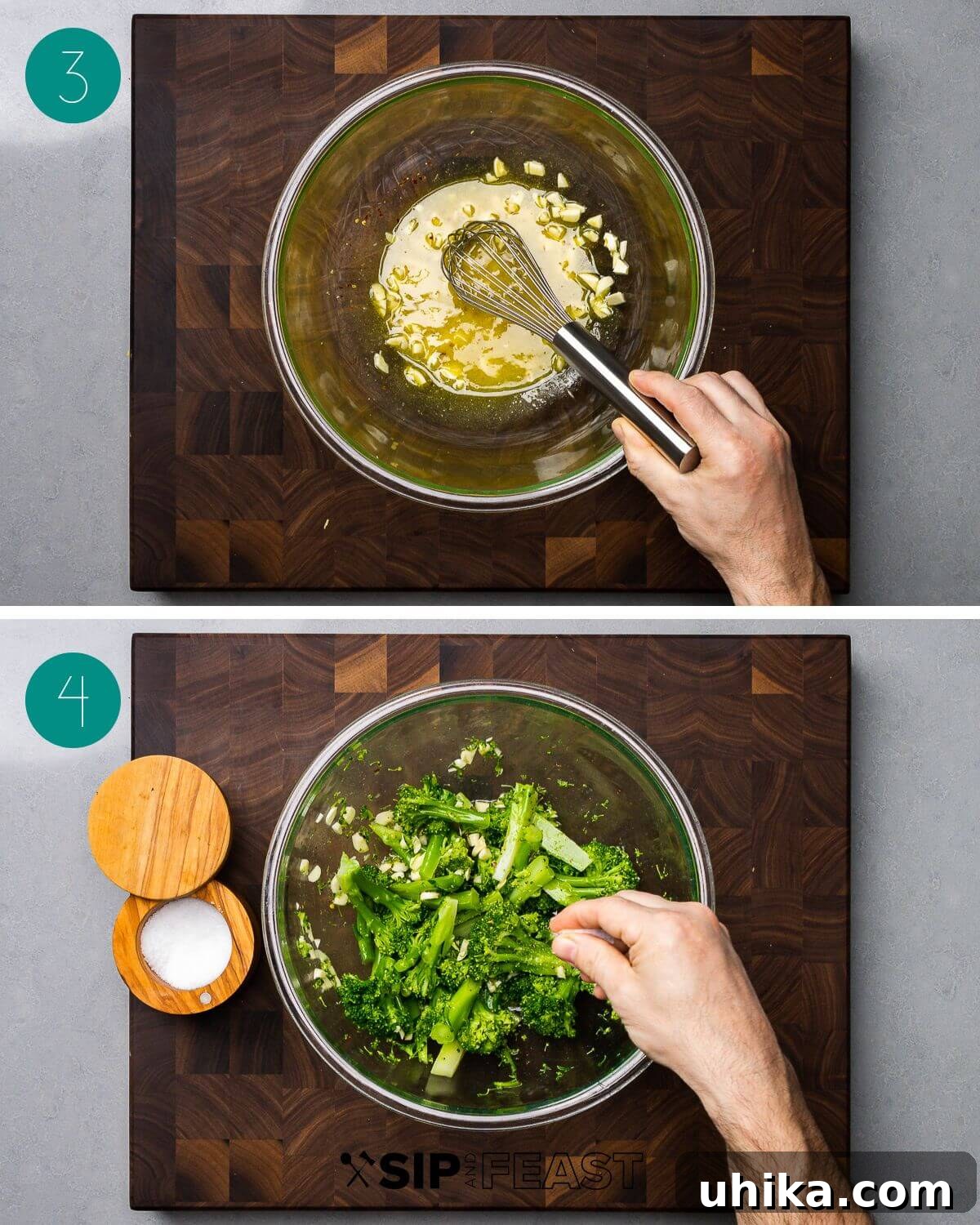 3

4

SIP AND FEAST

uhika.com