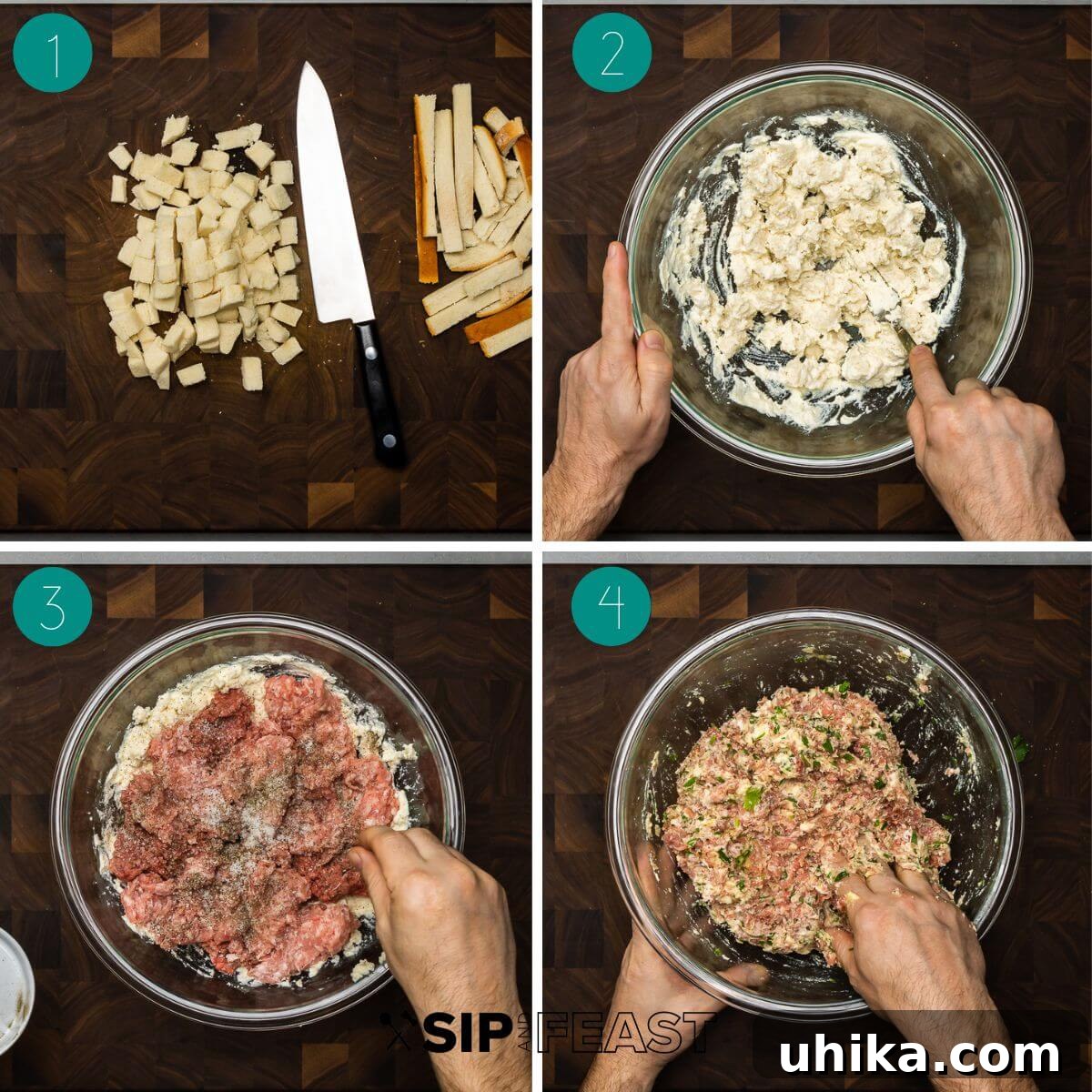 1

2

3

4

SIP AND FEAST

uhika.com