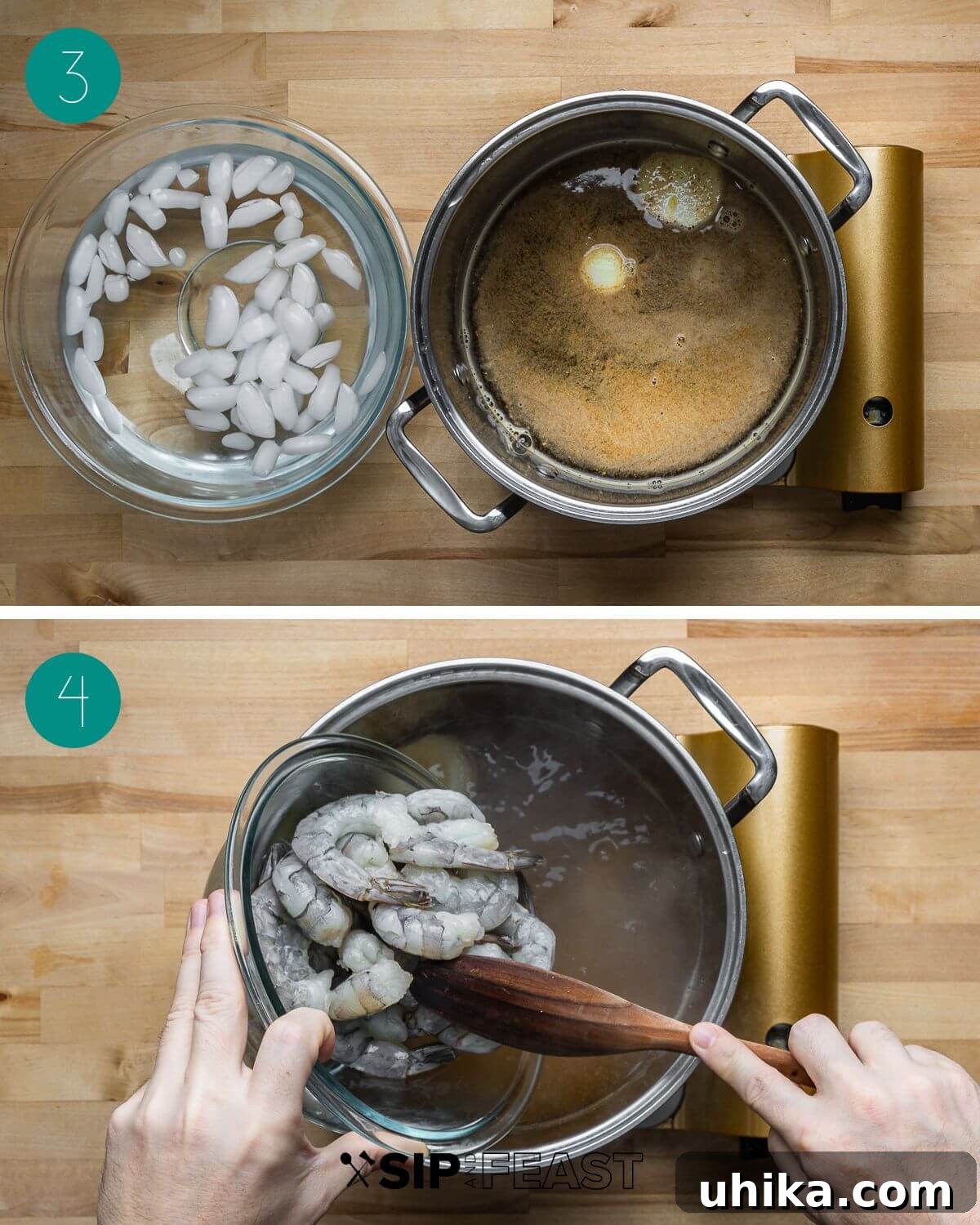 3

4

SIP AND FEAST

uhika.com