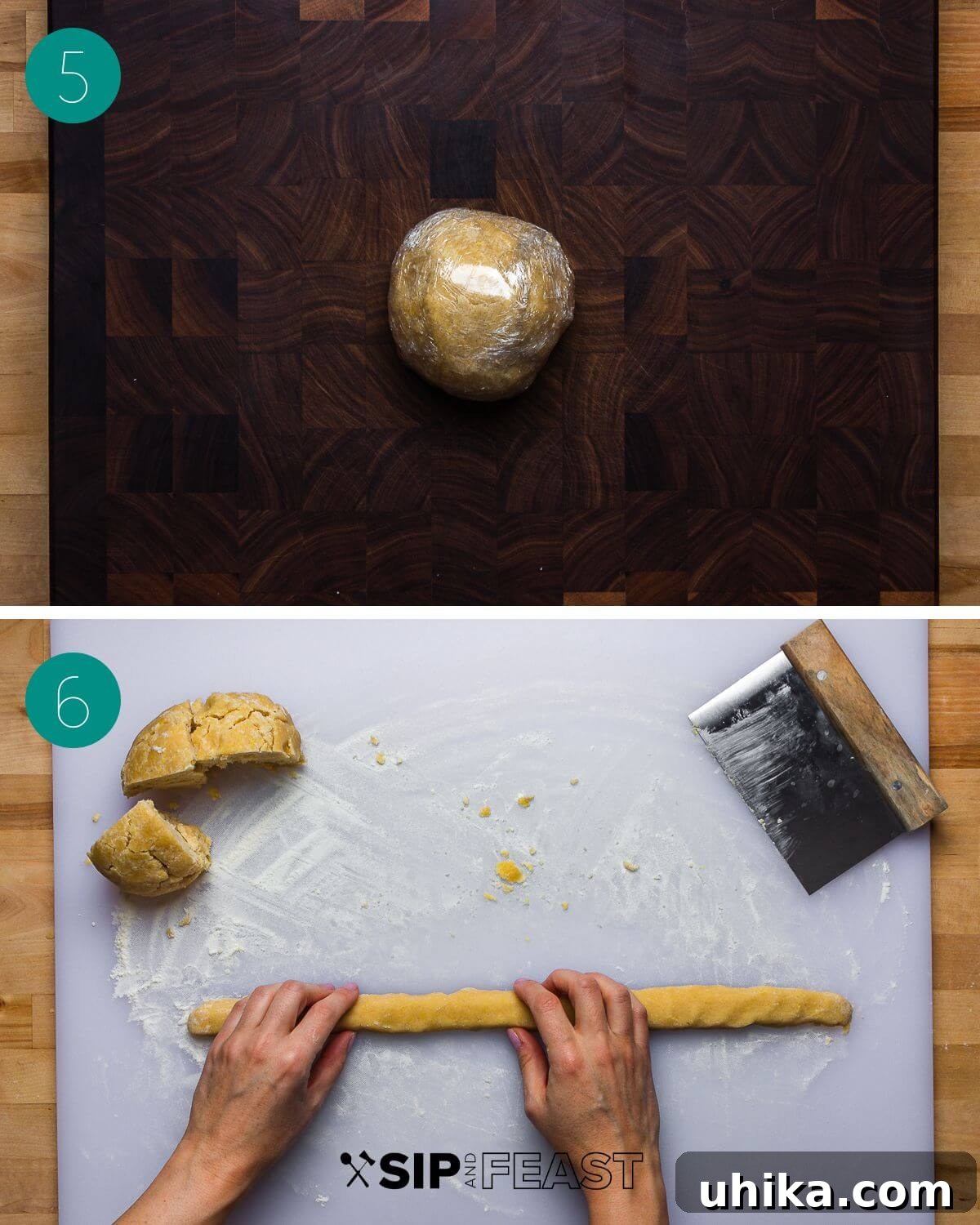 5

6

SIP AND FEAST

uhika.com