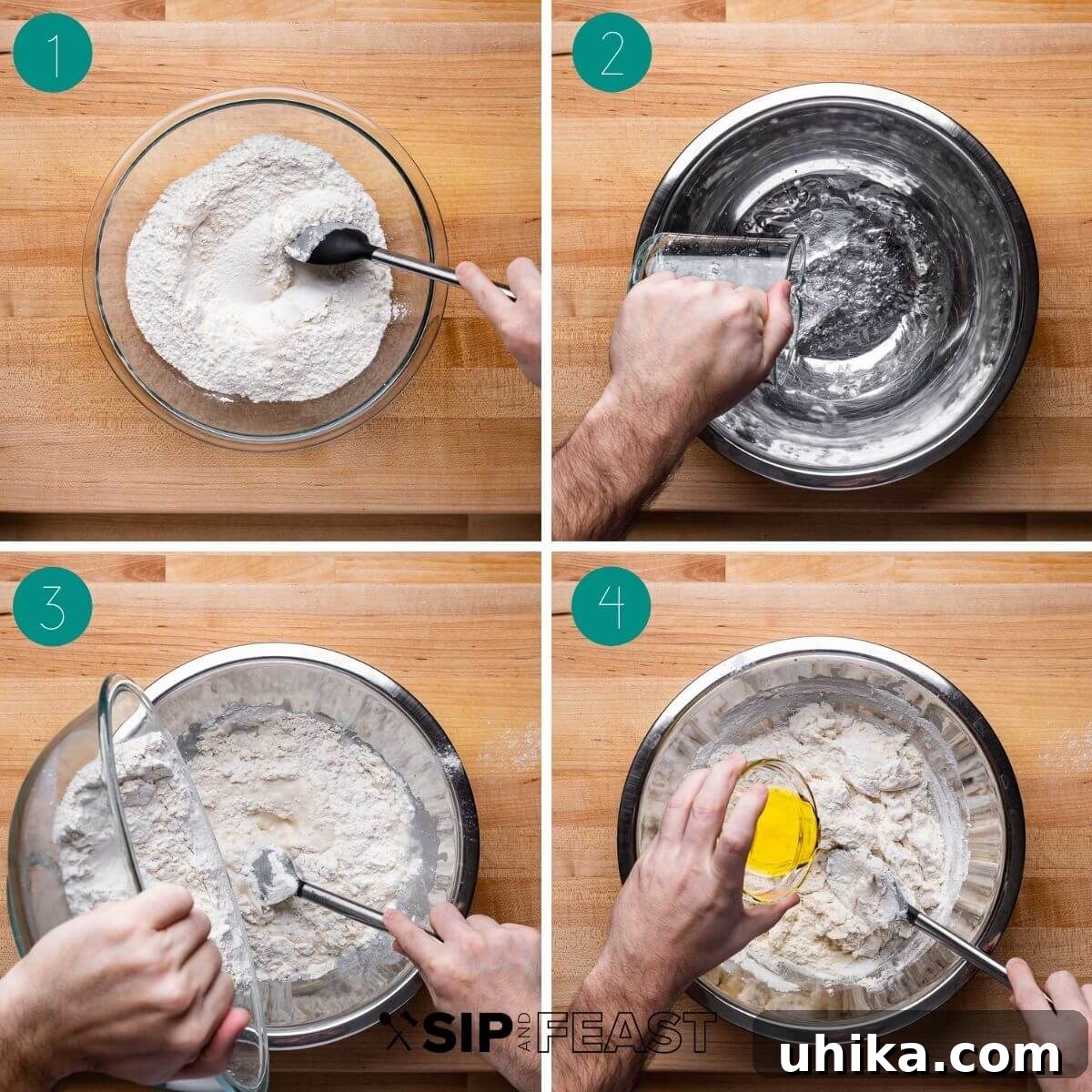 1

2

3

4

SIP AND FEAST

uhika.com